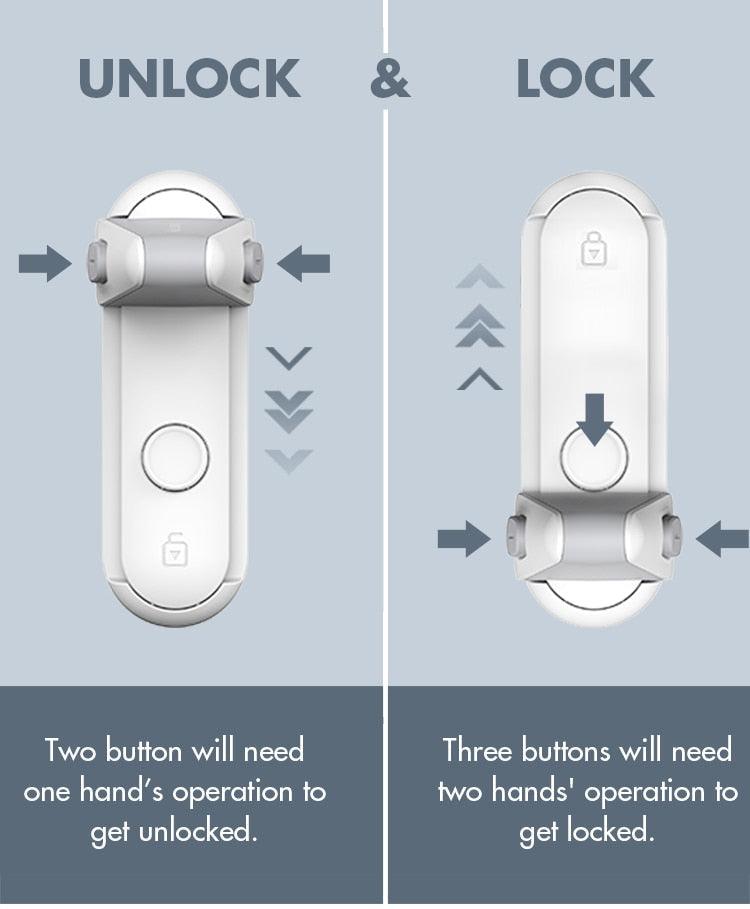 UNLOCK & LOCK

Two button will need one hand's operation to get unlocked.

Three buttons will need two hands' operation to get locked.