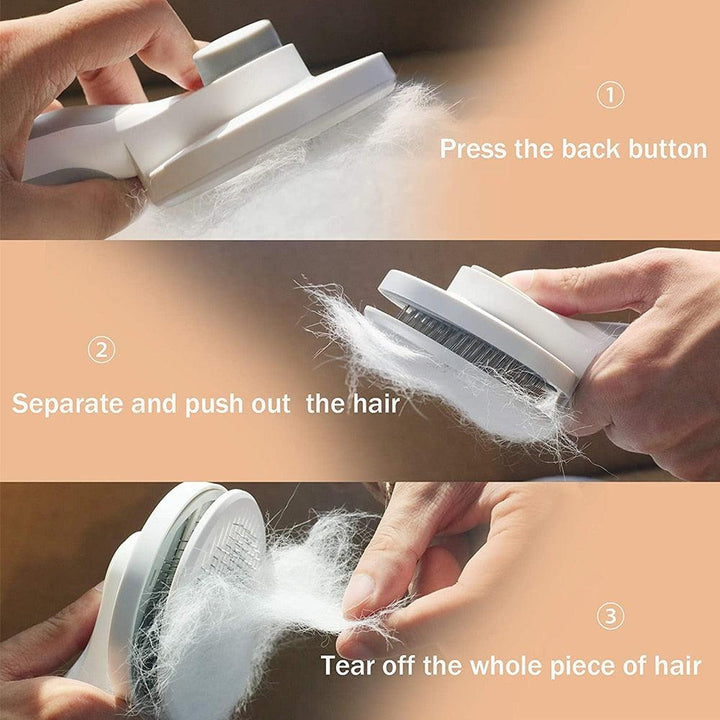 ①

Press the back button

②

Separate and push out the hair

③

Tear off the whole piece of hair