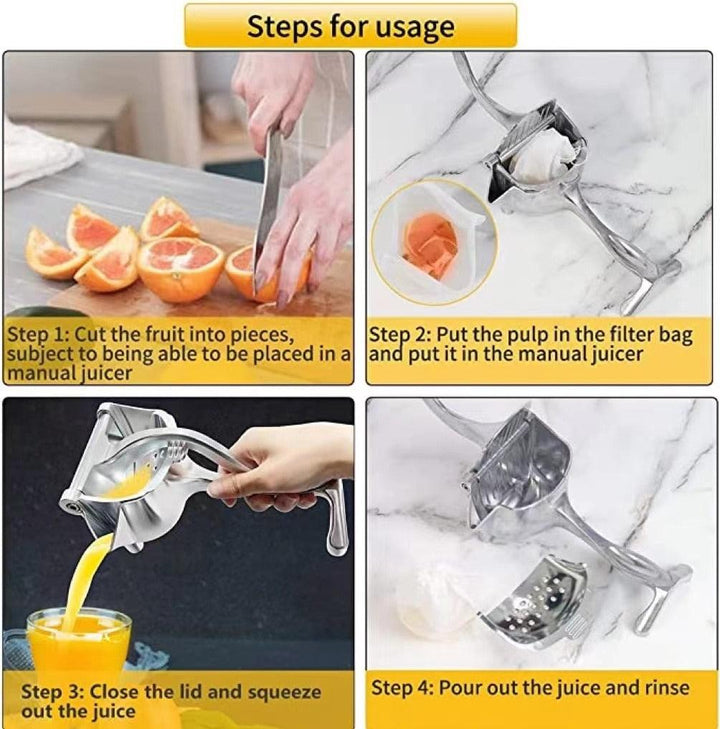 Steps for usage

Step 1: Cut the fruit into pieces, subject to being able to be placed in a manual juicer

Step 2: Put the pulp in the filter bag and put it in the manual juicer

Step 3: Close the lid and squeeze out the juice

Step 4: Pour out the juice and rinse