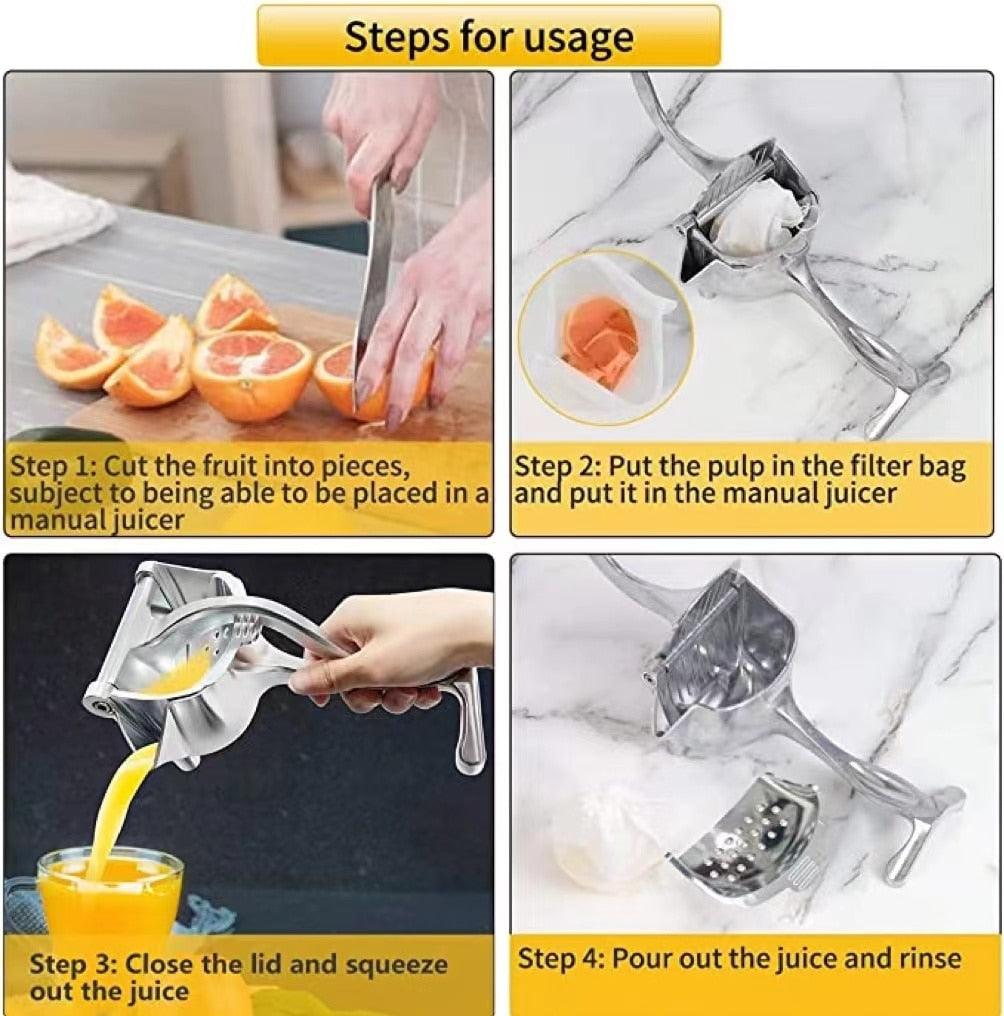 Steps for usage

Step 1: Cut the fruit into pieces, subject to being able to be placed in a manual juicer

Step 2: Put the pulp in the filter bag and put it in the manual juicer

Step 3: Close the lid and squeeze out the juice

Step 4: Pour out the juice and rinse