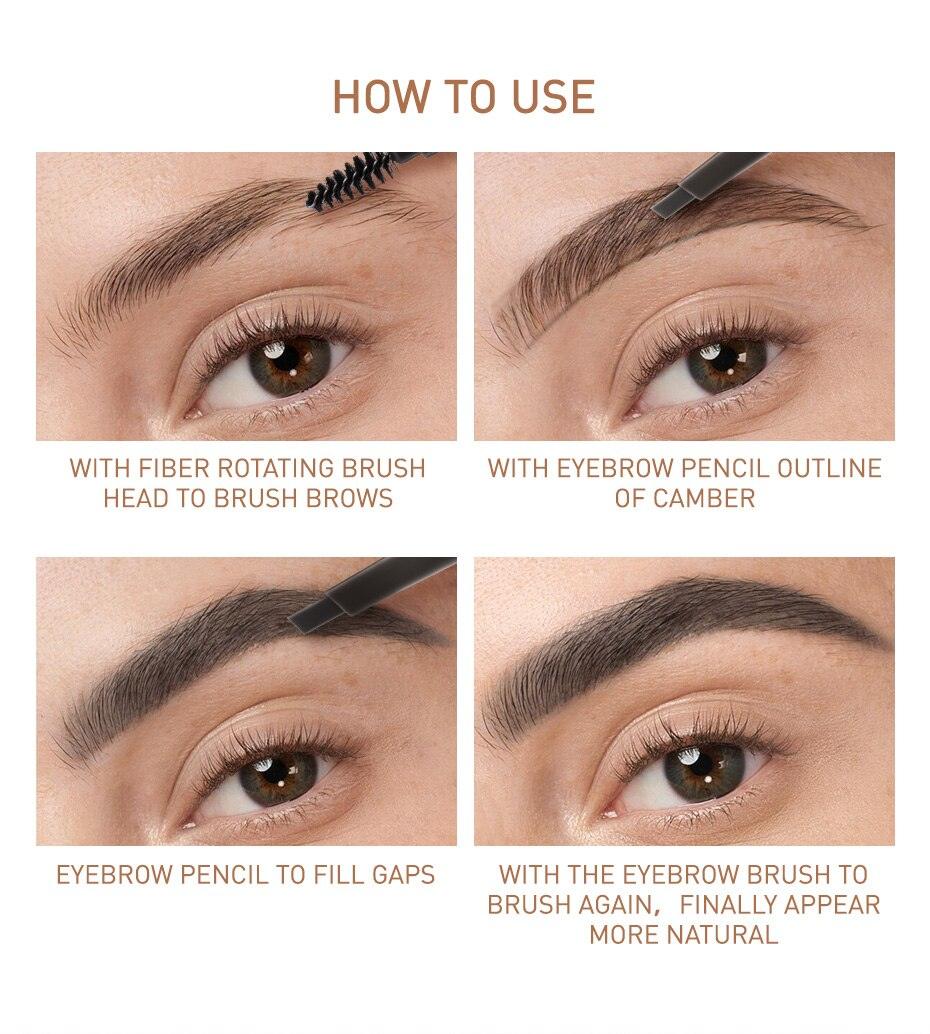 HOW TO USE

WITH FIBER ROTATING BRUSH HEAD TO BRUSH BROWS

WITH EYEBROW PENCIL OUTLINE OF CAMBER

EYEBROW PENCIL TO FILL GAPS

WITH THE EYEBROW BRUSH TO BRUSH AGAIN， FINALLY APPEAR MORE NATURAL