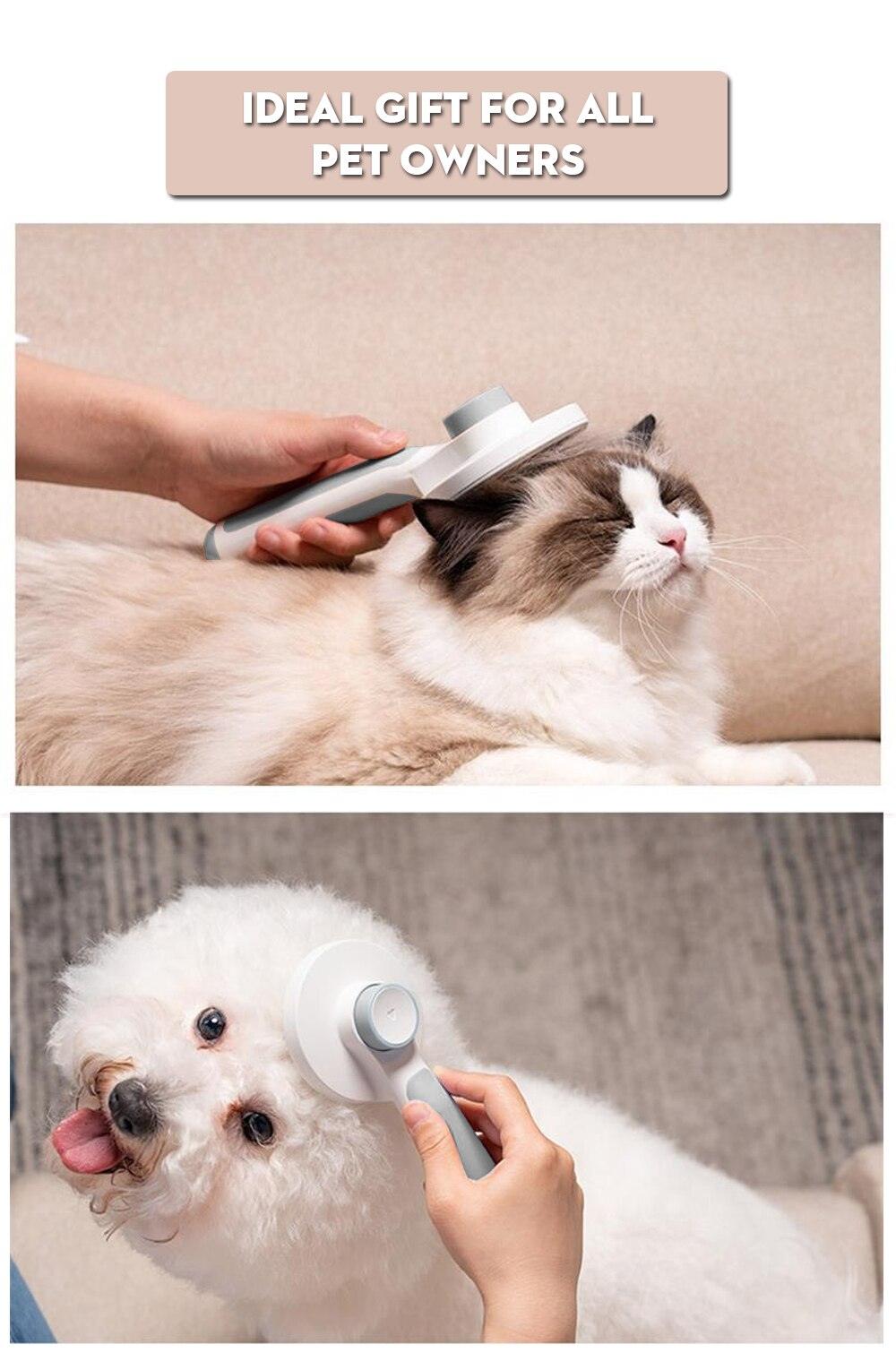 IDEAL GIFT FOR ALL PET OWNERS