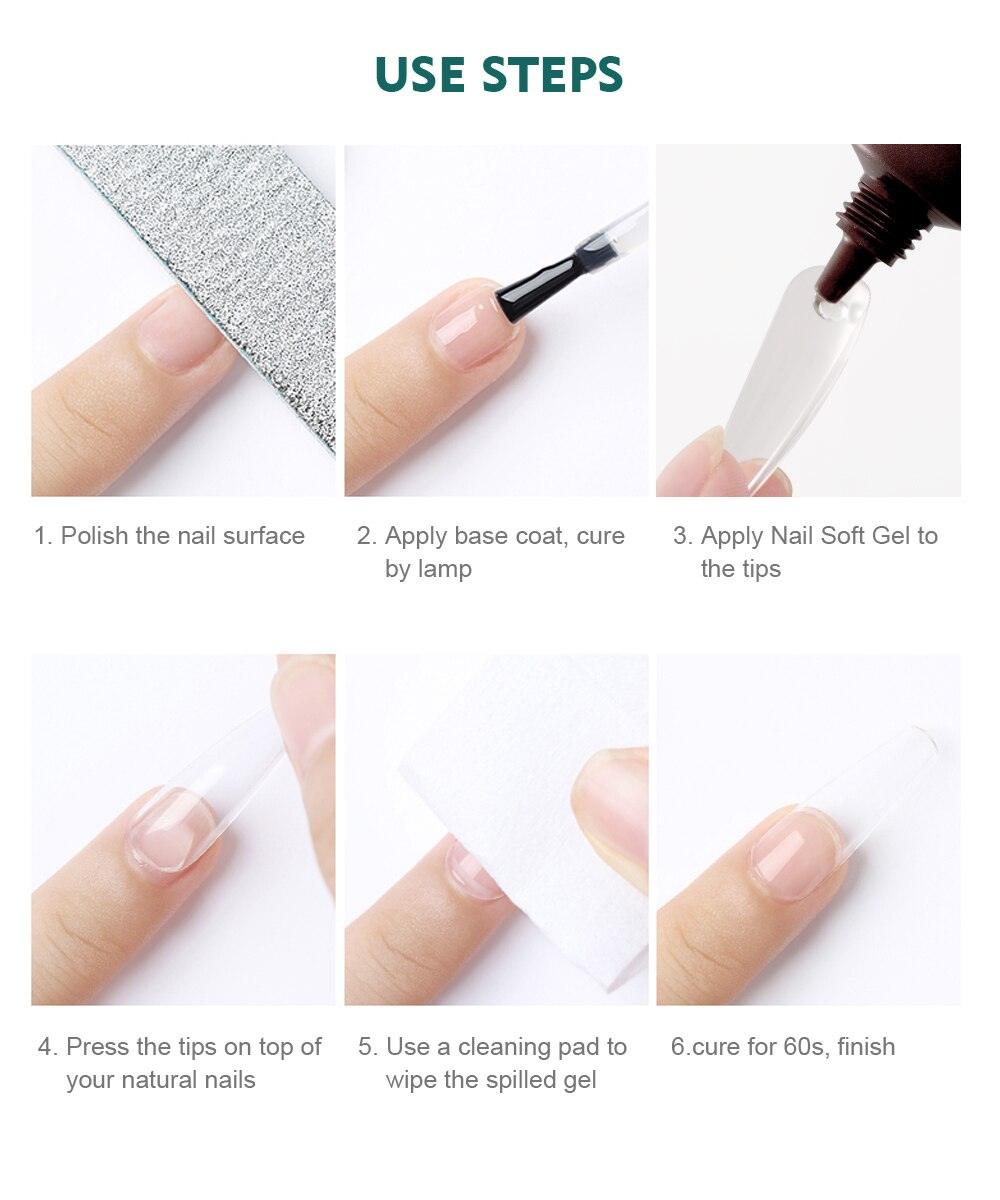 USE STEPS

1. Polish the nail surface

2. Apply base coat, cure by lamp

3. Apply Nail Soft Gel to the tips

4. Press the tips on top of your natural nails

5. Use a cleaning pad to wipe the spilled gel

6.cure for 60s, finish